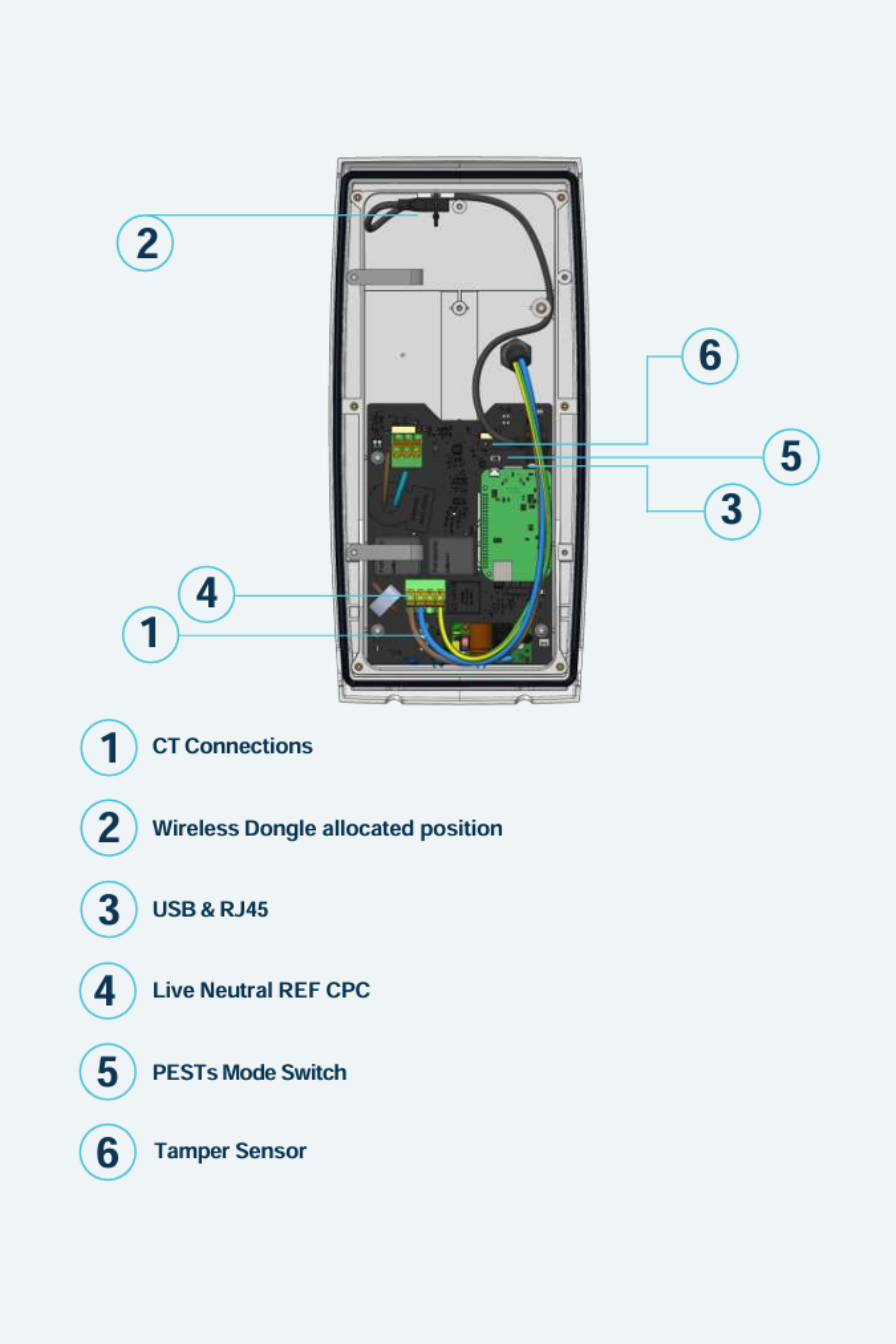 2

6

5

3

4

1

1 CT Connections

2 Wireless Dongle allocated position

3 USB & RJ45

4 Live Neutral REF CPC

5 PESTs Mode Switch

6 Tamper Sensor